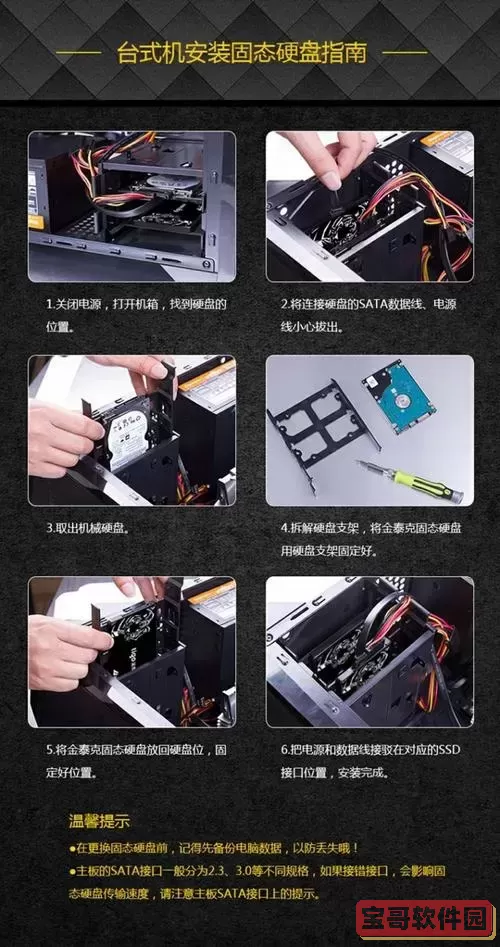 台式机安装固态硬盘指南

1.关闭电源，打开机箱，找到硬盘的位置。

2.将连接硬盘的SATA数据线、电源线小心拔出。

3.取出机械硬盘。

4.拆解硬盘支架，将金泰克固态硬盘用硬盘支架固定好。

5.将金泰克固态硬盘放回硬盘位，固定好位置。

6.把电源和数据线接驳在对应的SSD接口位置，安装完成。

温馨提示

●在更换固态硬盘前，记得先备份电脑数据，以防丢失哦！

●主板的SATA接口一般分为2.3、3.0等不同规格，如果接错接口，会影响固态硬盘传输速度，请注意主板SATA接口上的提示。

宝哥软件园